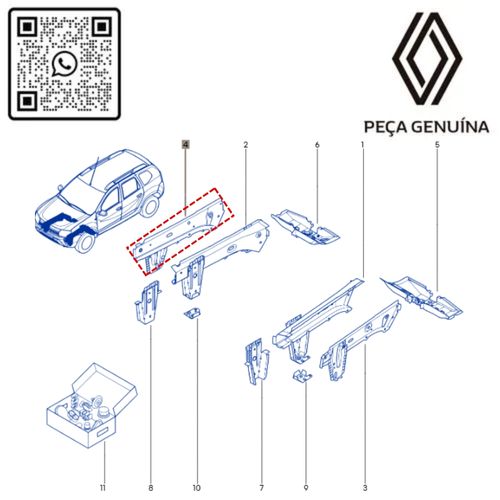 PEÇA GENUÍNA

4
2
6
1
5

11
8
10
7
9
3